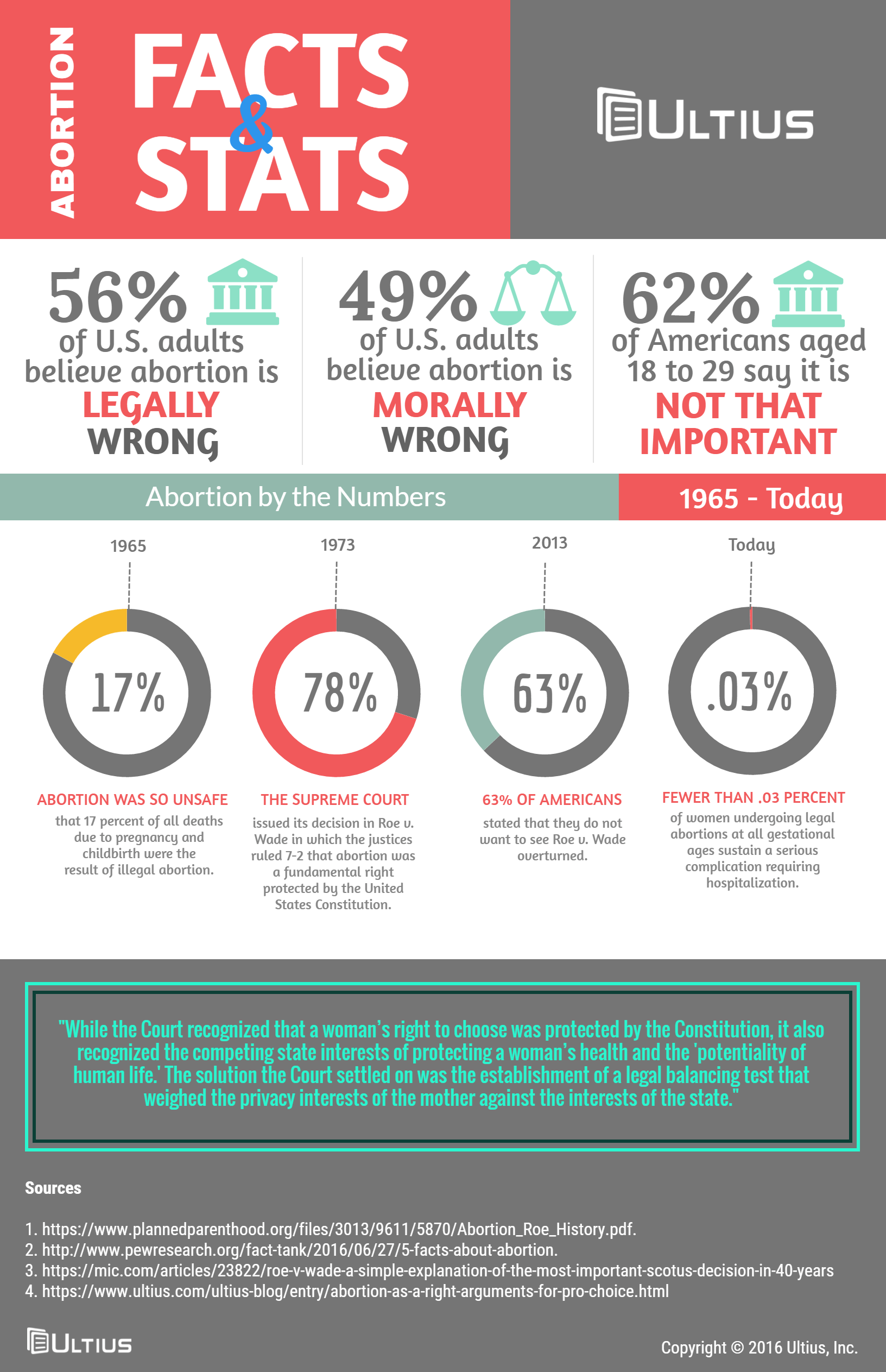 ABORTION

FACTS & STATS

ULTIUS

56% of U.S. adults believe abortion is LEGALLY WRONG

49% of U.S. adults believe abortion is MORALLY WRONG

62% of Americans aged 18 to 29 say it is NOT THAT IMPORTANT

Abortion by the Numbers

1965 - Today

1965

17%

ABORTION WAS SO UNSAFE

that 17 percent of all deaths due to pregnancy and childbirth were the result of illegal abortion.

1973

78%

THE SUPREME COURT

issued its decision in Roe v. Wade in which the justices ruled 7-2 that abortion was a fundamental right protected by the United States Constitution.

2013

63%

63% OF AMERICANS

stated that they do not want to see Roe v. Wade overturned.

Today

.03%

FEWER THAN .03 PERCENT

of women undergoing legal abortions at all gestational ages sustain a serious complication requiring hospitalization.

"While the Court recognized that a woman's right to choose was protected by the Constitution, it also recognized the competing state interests of protecting a woman's health and the 'potentiality of human life.' The solution the Court settled on was the establishment of a legal balancing test that weighed the privacy interests of the mother against the interests of the state."

Sources

1. https://www.plannedparenthood.org/files/3013/9611/5870/Abortion_Roe_History.pdf.
2. http://www.pewresearch.org/fact-tank/2016/06/27/5-facts-about-abortion.
3. https://mic.com/articles/23822/roe-v-wade-a-simple-explanation-of-the-most-important-scotus-decision-in-40-years
4. https://www.ultius.com/ultius-blog/entry/abortion-as-a-right-arguments-for-pro-choice.html

ULTIUS

Copyright © 2016 Ultius, Inc.